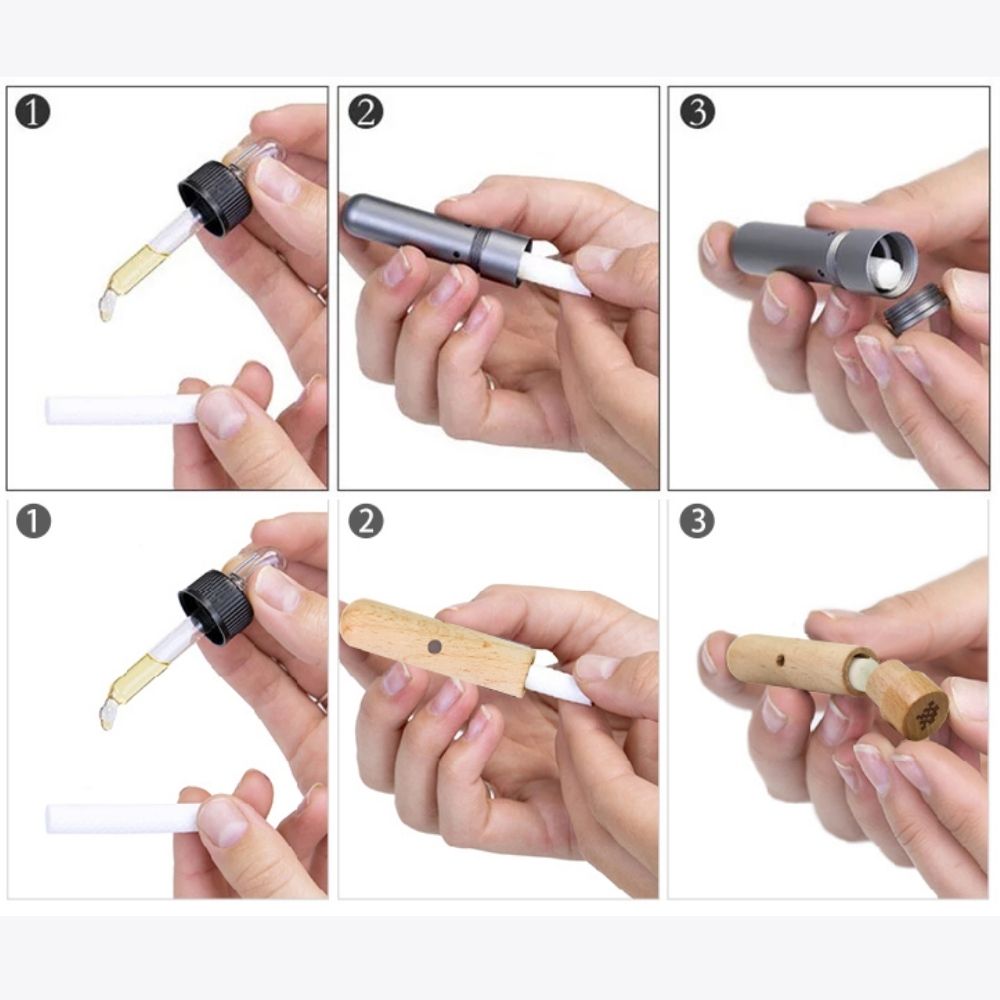 1

2

3

1

2

3